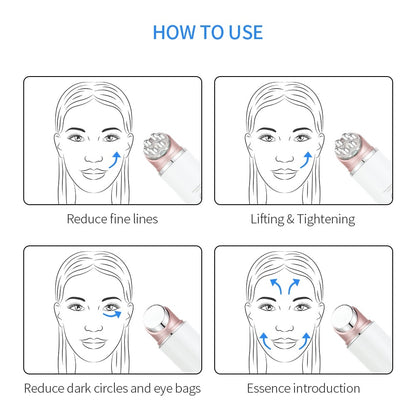 HOW TO USE

Reduce fine lines

Lifting & Tightening

Reduce dark circles and eye bags

Essence introduction