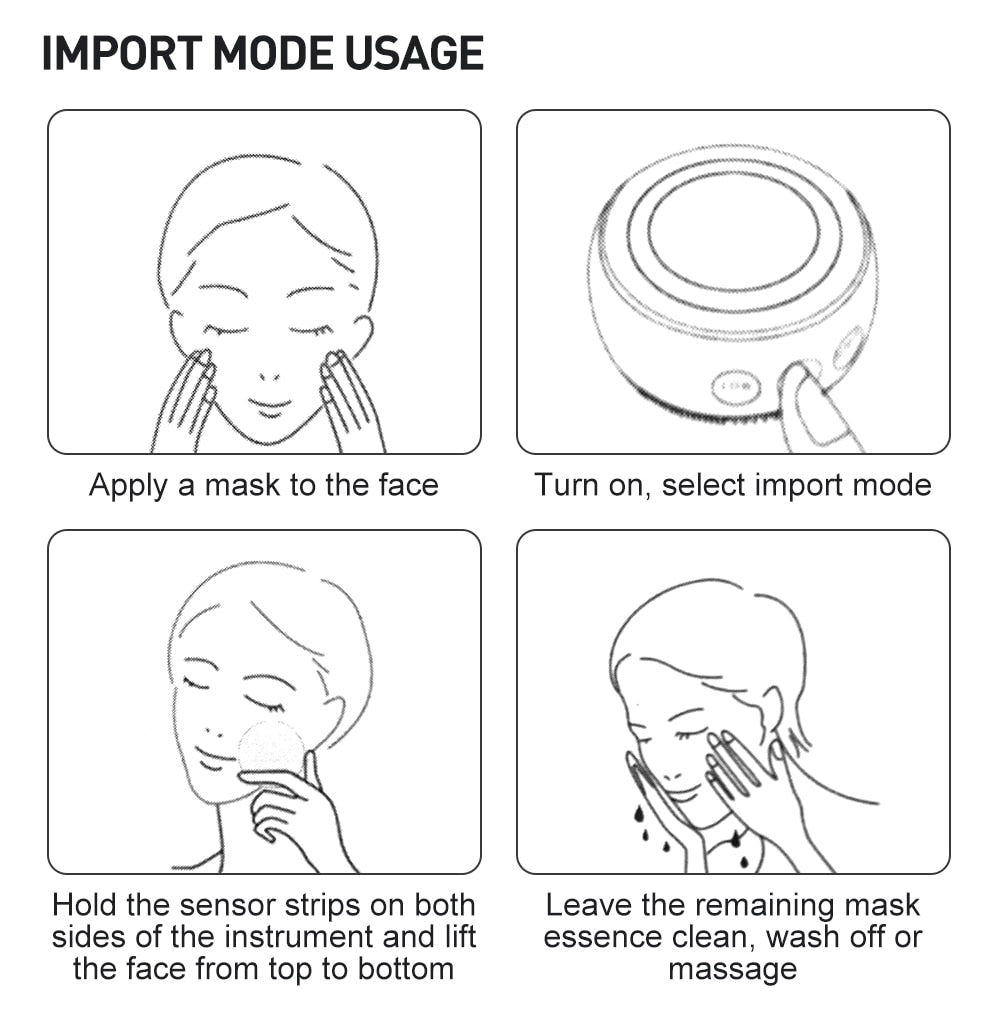 IMPORT MODE USAGE

Apply a mask to the face

Turn on, select import mode

Hold the sensor strips on both sides of the instrument and lift the face from top to bottom

Leave the remaining mask essence clean, wash off or massage