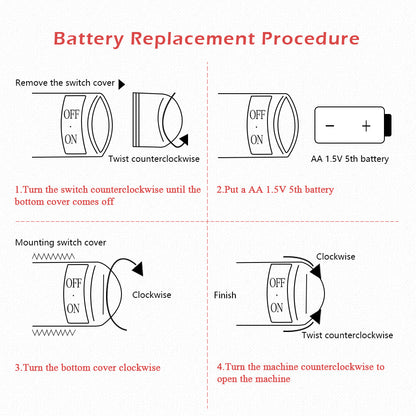 Battery Replacement Procedure

Remove the switch cover

OFF
·
ON

Twist counterclockwise

1.Turn the switch counterclockwise until the bottom cover comes off

OFF
·
ON

−
+

AA 1.5V 5th battery

2.Put a AA 1.5V 5th battery

Mounting switch cover

OFF
·
ON

Clockwise

3.Turn the bottom cover clockwise

Clockwise

Finish

OFF
·
ON

Twist counterclockwise

4.Turn the machine counterclockwise to open the machine